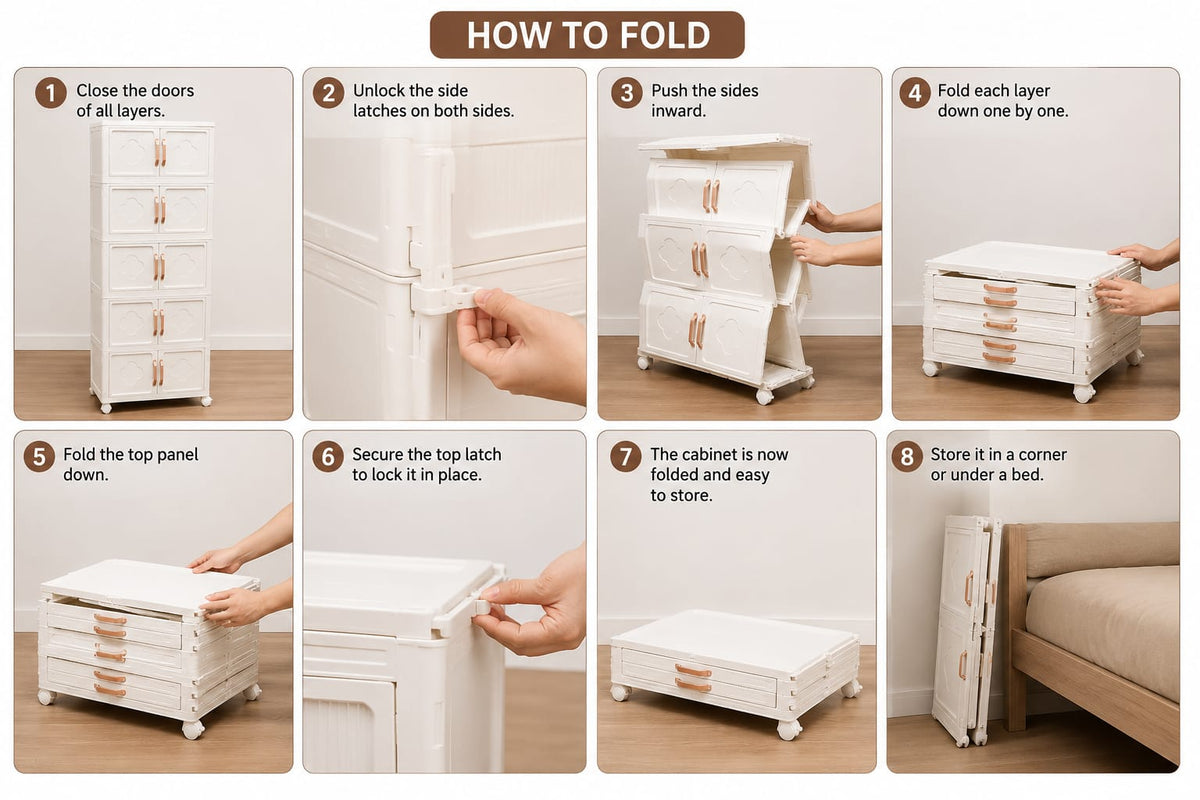 HOW TO FOLD

1 Close the doors of all layers.

2 Unlock the side latches on both sides.

3 Push the sides inward.

4 Fold each layer down one by one.

5 Fold the top panel down.

6 Secure the top latch to lock it in place.

7 The cabinet is now folded and easy to store.

8 Store it in a corner or under a bed.