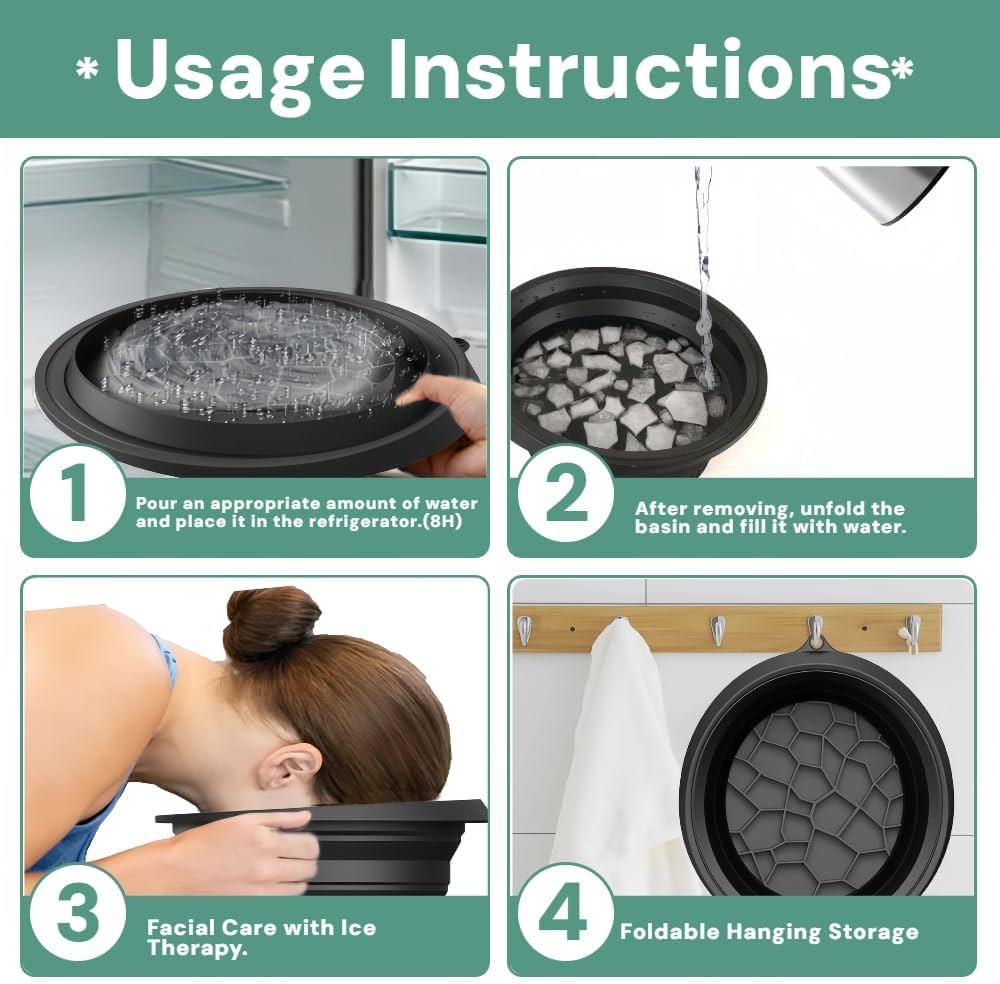 * Usage Instructions*

1
Pour an appropriate amount of water and place it in the refrigerator.(8H)

2
After removing, unfold the basin and fill it with water.

3
Facial Care with Ice Therapy.

4
Foldable Hanging Storage